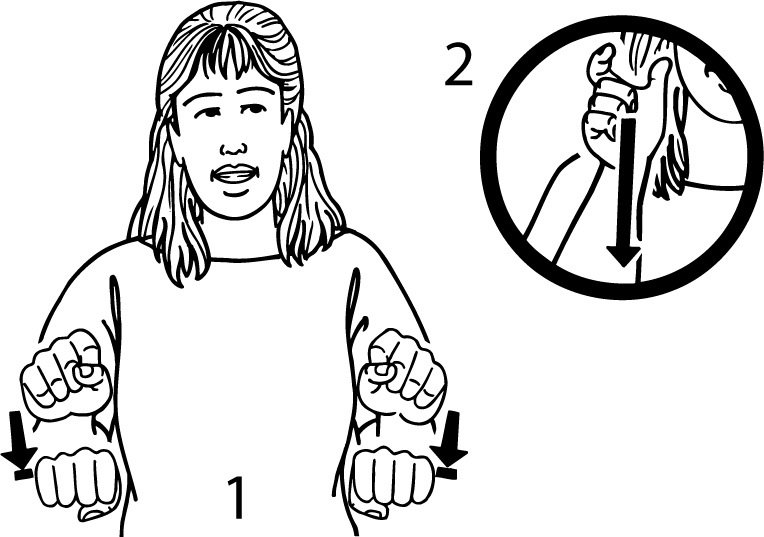 2

1