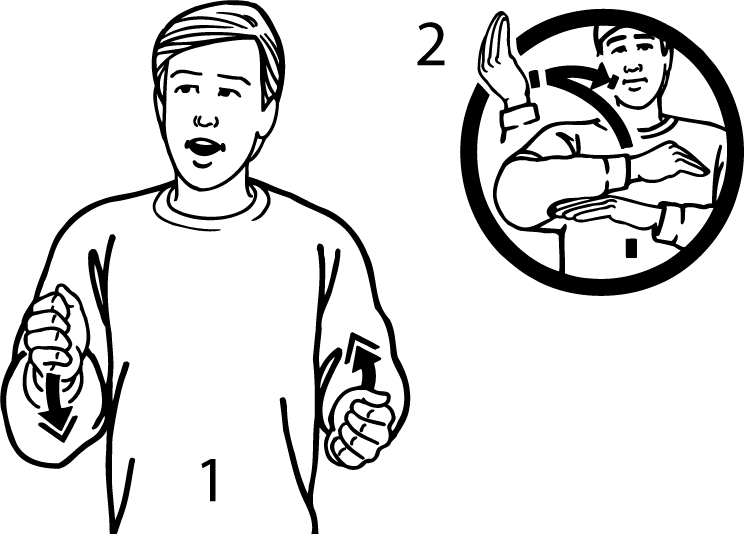 2

1