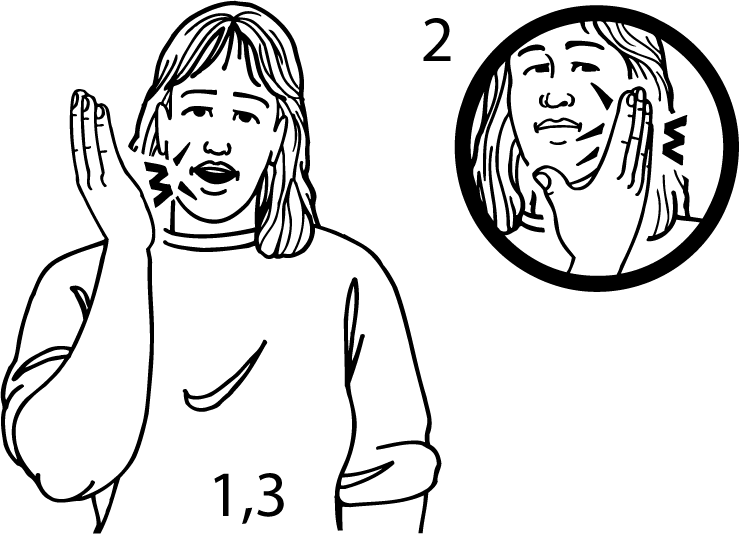 2

1,3