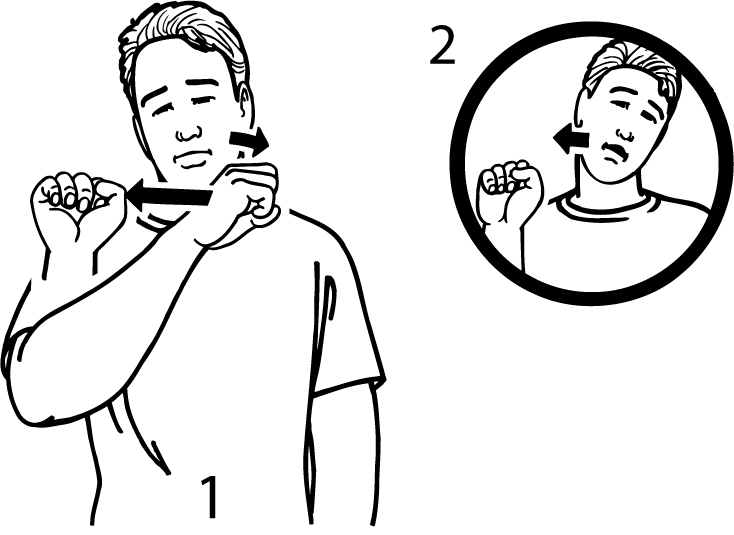 2

1