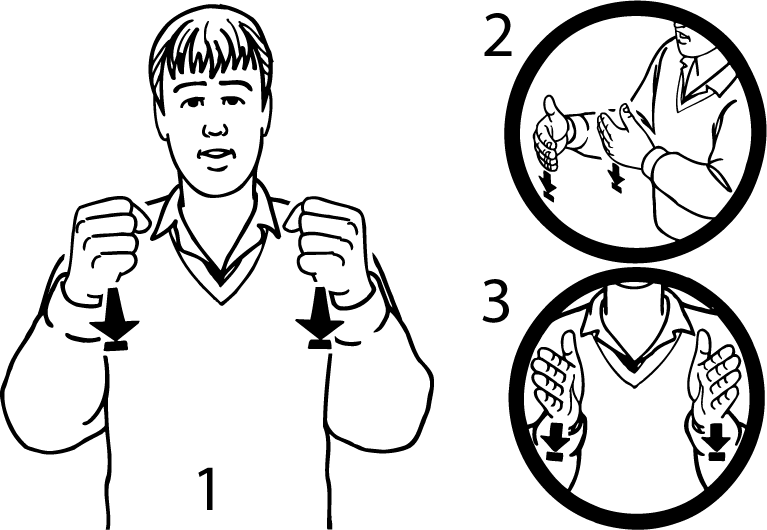 1

2

3