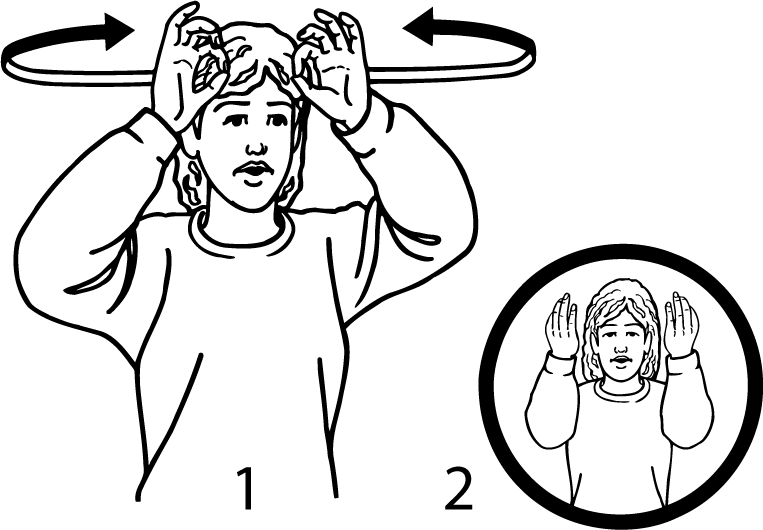 1
2