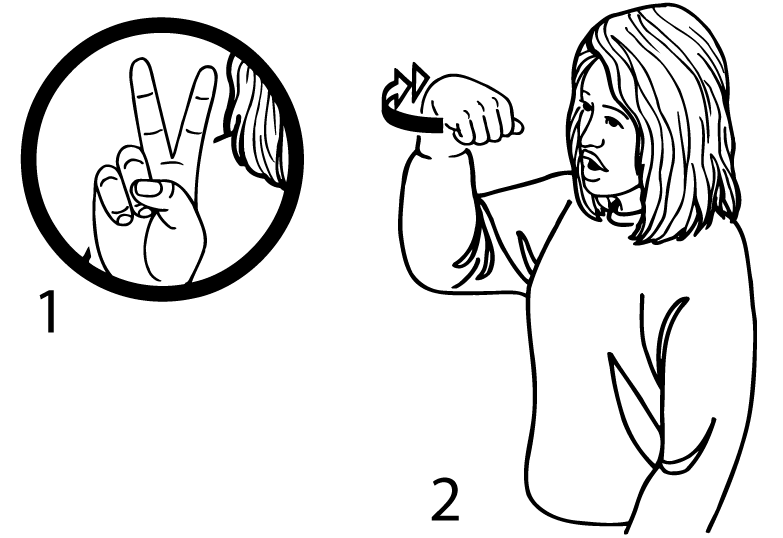 1

2