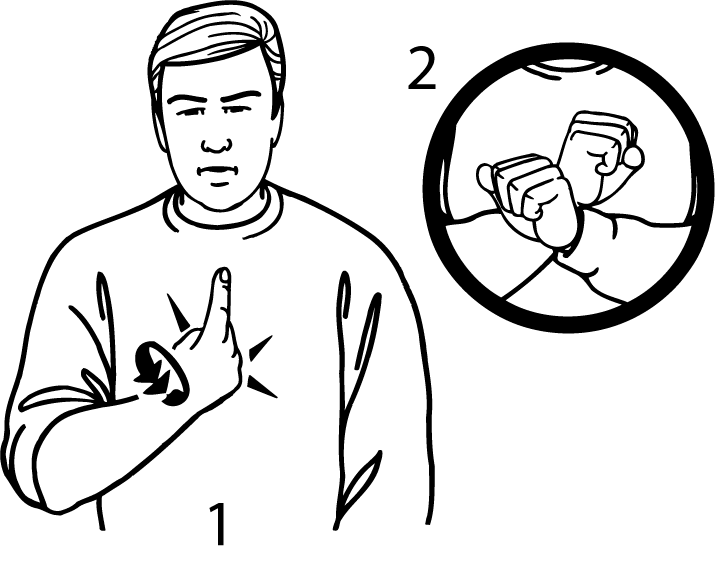 2

1