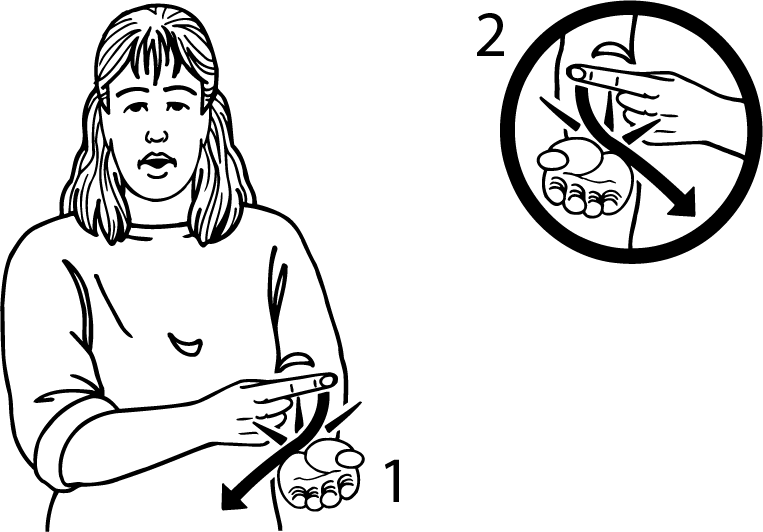 2

1