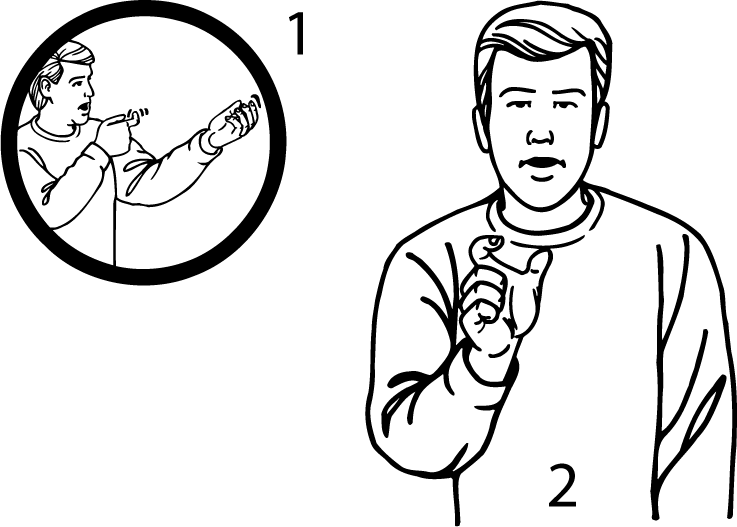 1

2