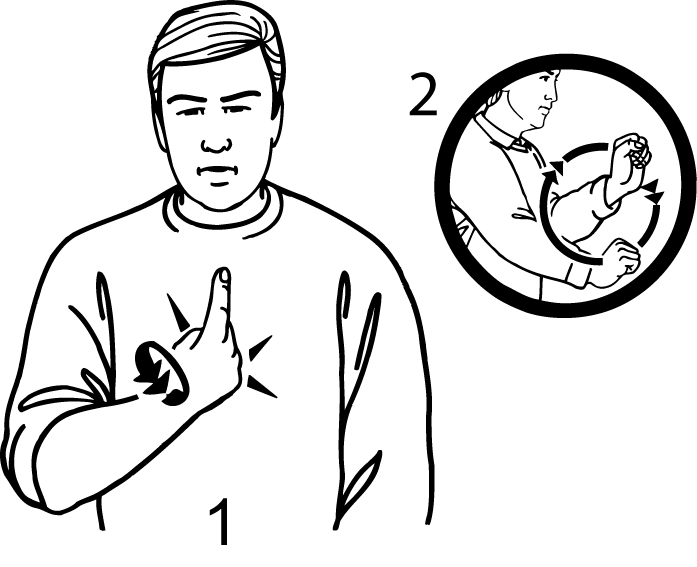 2

1