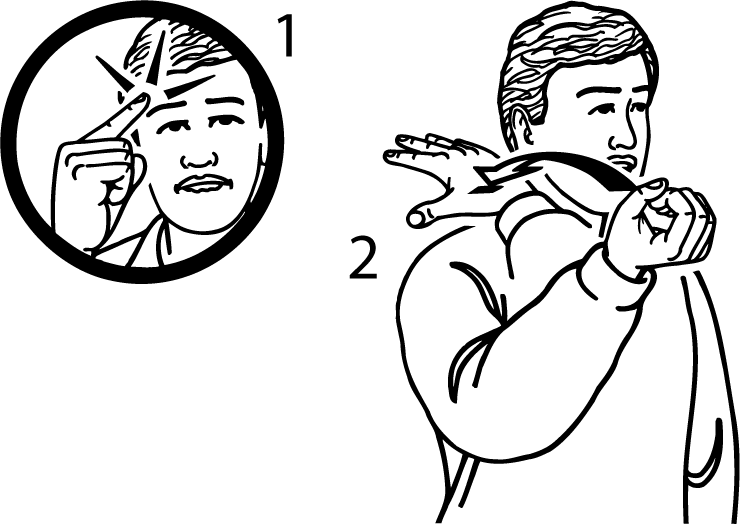 1

2