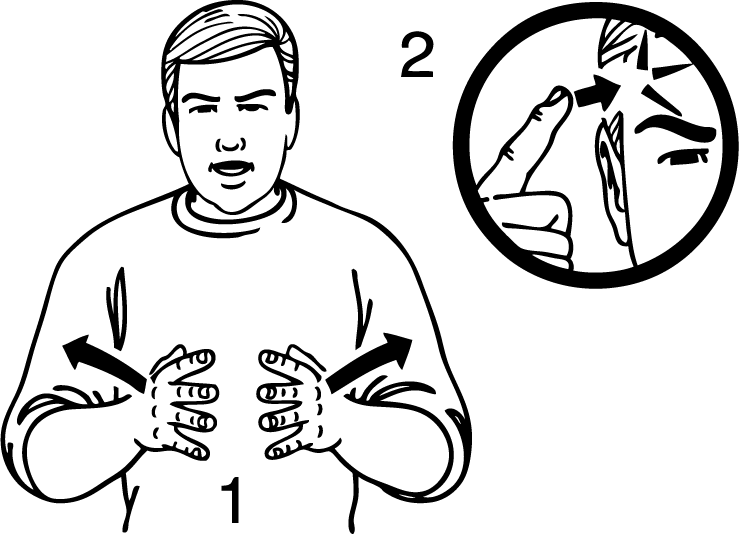 2

1