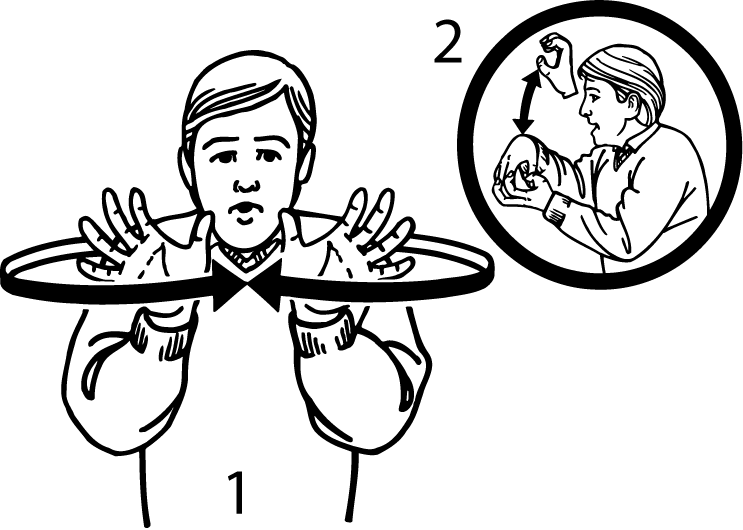 2

1