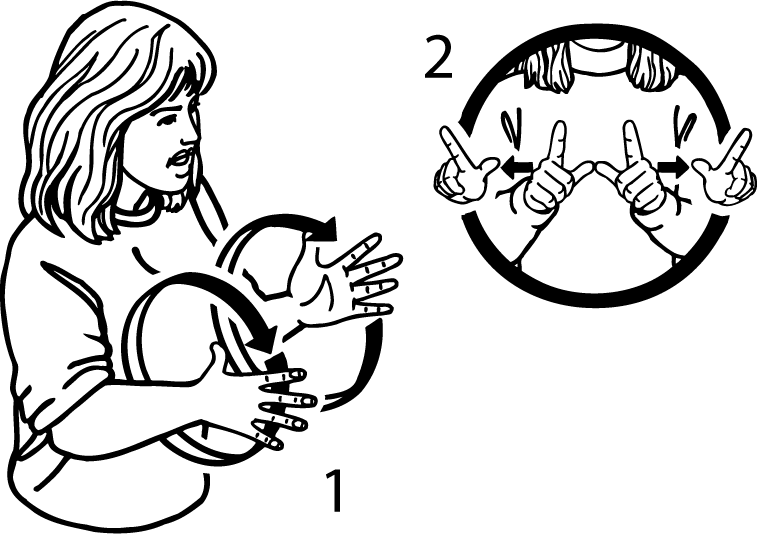 2

1