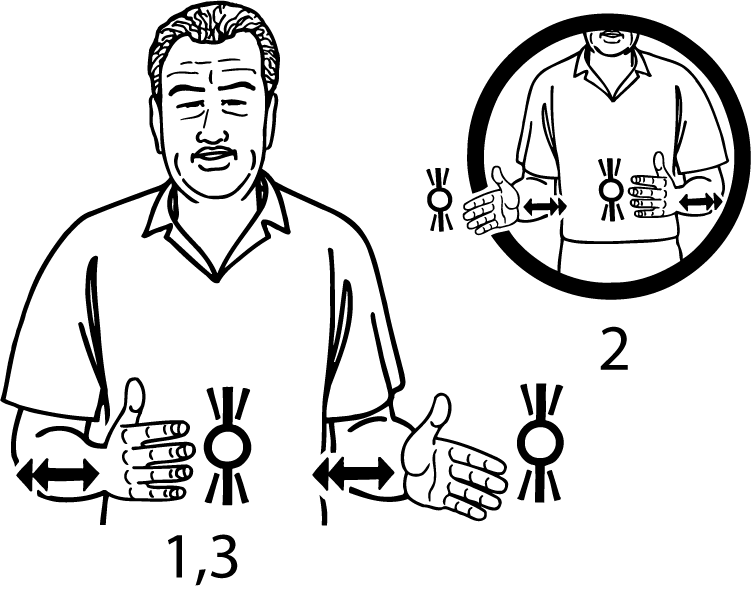 2

1,3