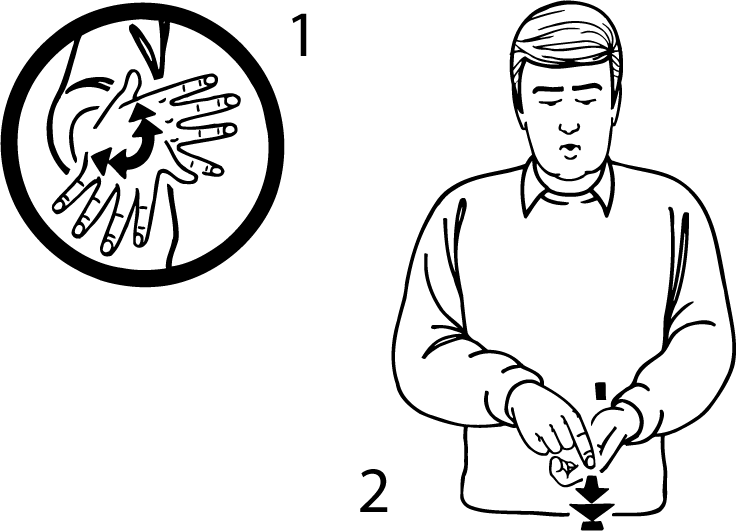 1

2