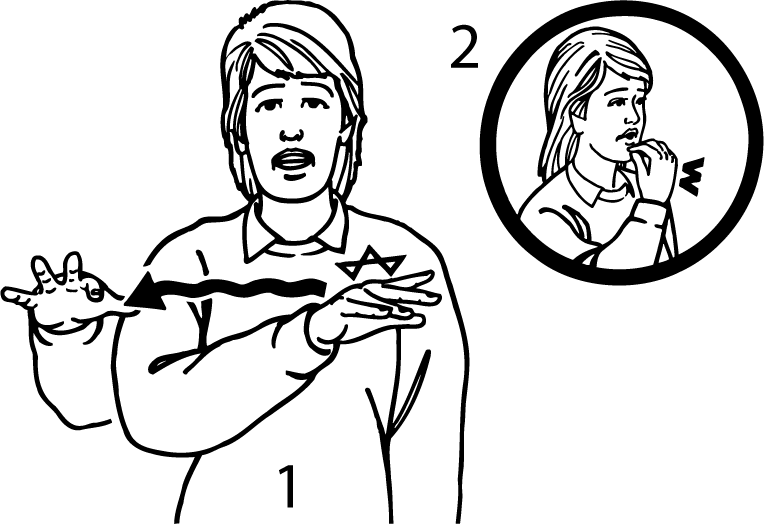 2

1