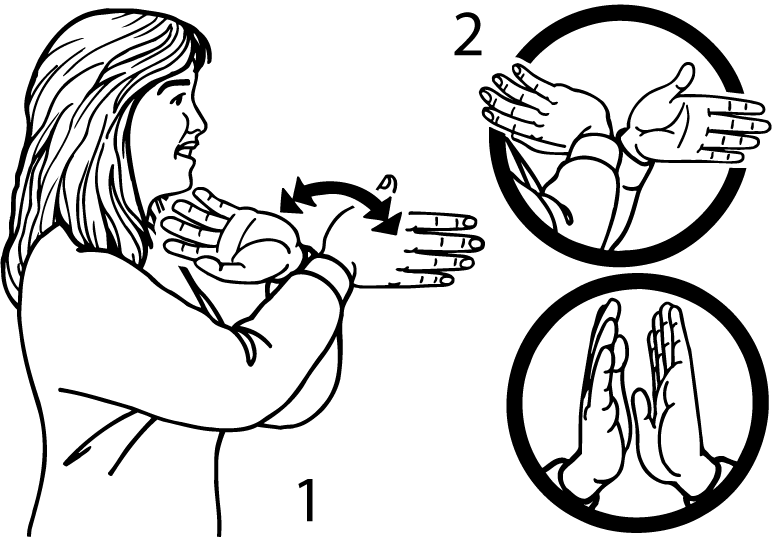 2

1