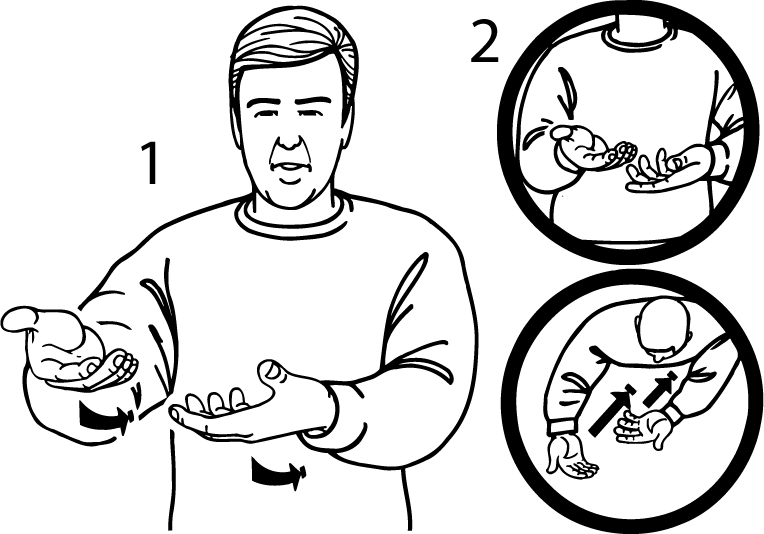 1

2