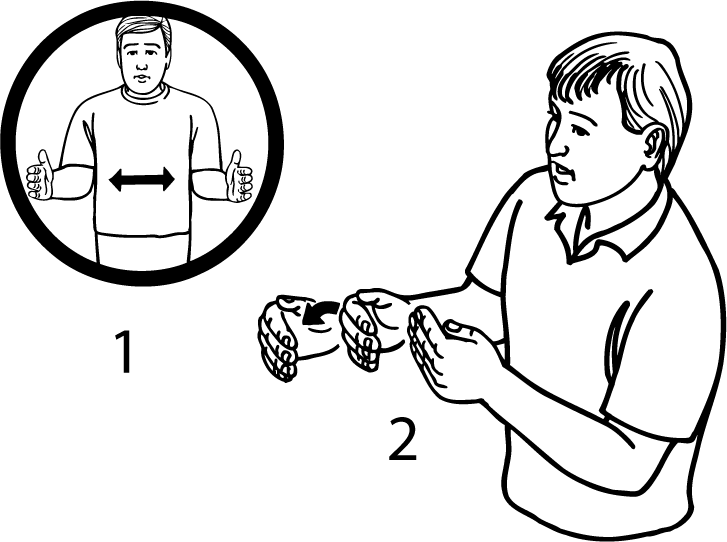 1

2