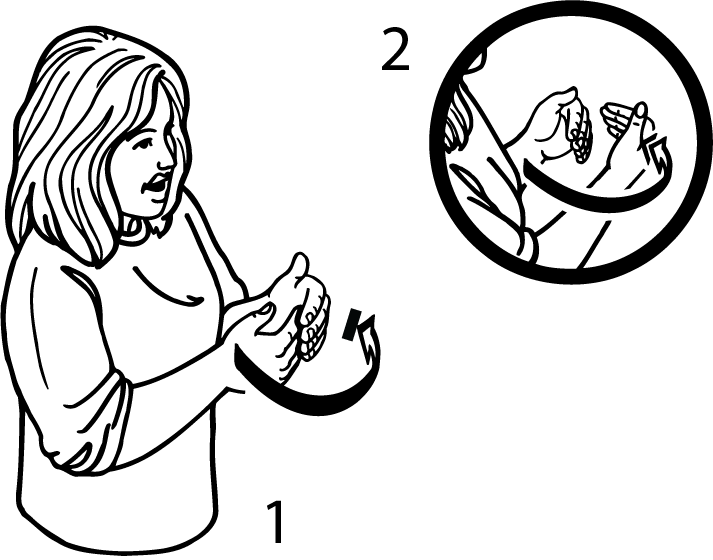 2

1