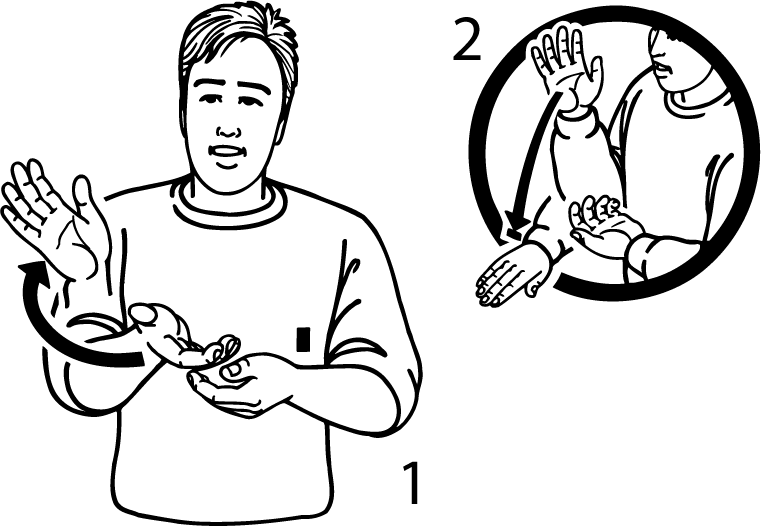 2

1