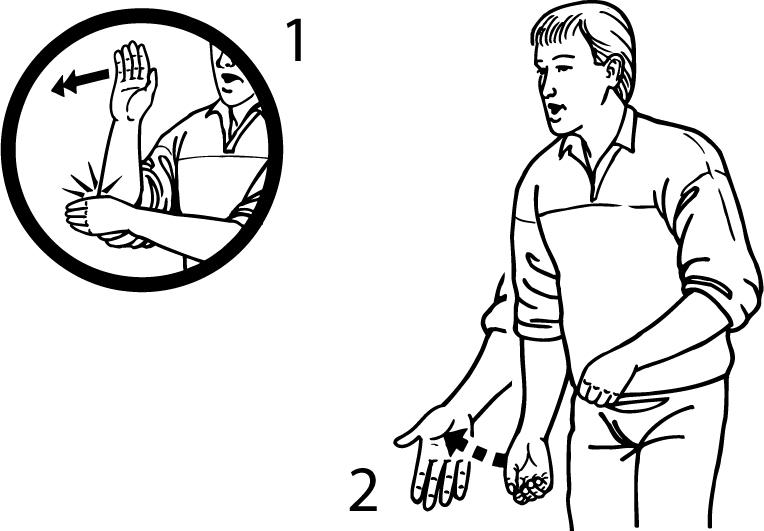 1

2